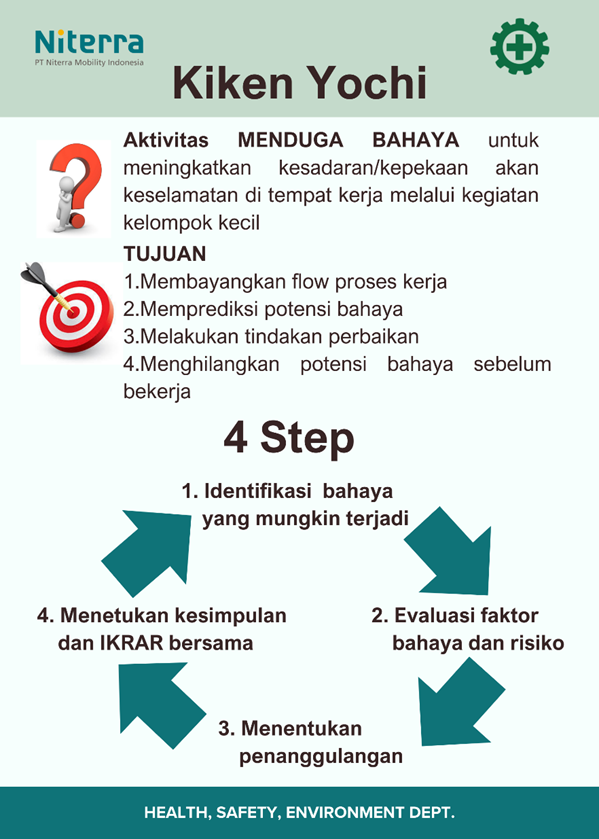 Niterra
PT Niterra Mobility Indonesia

Kiken Yochi

Aktivitas MENDUGA BAHAYA untuk meningkatkan kesadaran/kepekaan akan keselamatan di tempat kerja melalui kegiatan kelompok kecil

TUJUAN
1.Membayangkan flow proses kerja
2.Memprediksi potensi bahaya
3.Melakukan tindakan perbaikan
4.Menghilangkan potensi bahaya sebelum bekerja

4 Step

1. Identifikasi bahaya yang mungkin terjadi

2. Evaluasi faktor bahaya dan risiko

3. Menentukan penanggulangan

4. Menetukan kesimpulan dan IKRAR bersama

HEALTH, SAFETY, ENVIRONMENT DEPT.